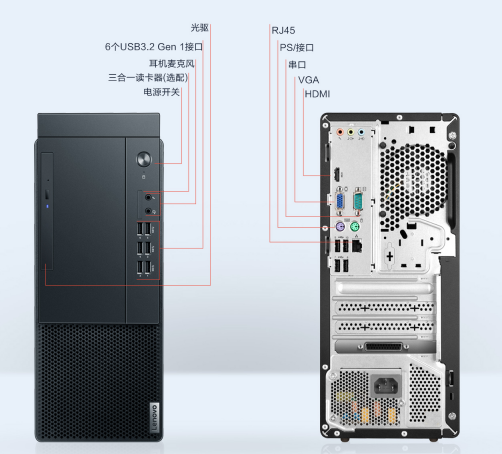 光驱
6个USB3.2 Gen 1接口
耳机麦克风
三合一读卡器(选配)
电源开关

RJ45
PS/接口
串口
VGA
HDMI

Lenovo