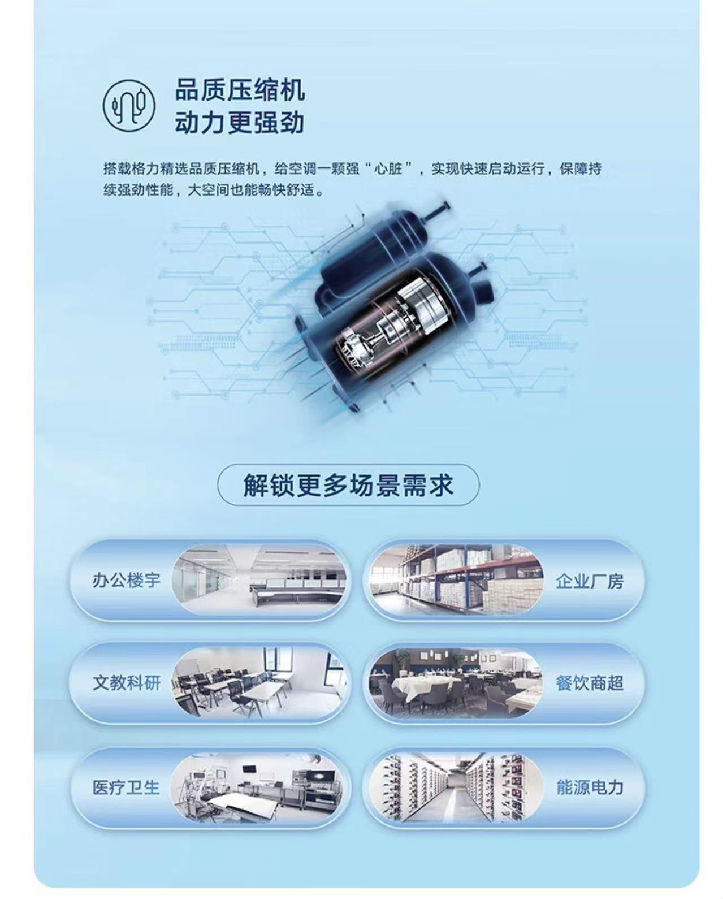 品质压缩机
动力更强劲

搭载格力精选品质压缩机，给空调一颗强“心脏”，实现快速启动运行，保障持续强劲性能，大空间也能畅快舒适。

解锁更多场景需求

办公楼宇

企业厂房

文教科研

餐饮商超

医疗卫生

能源电力